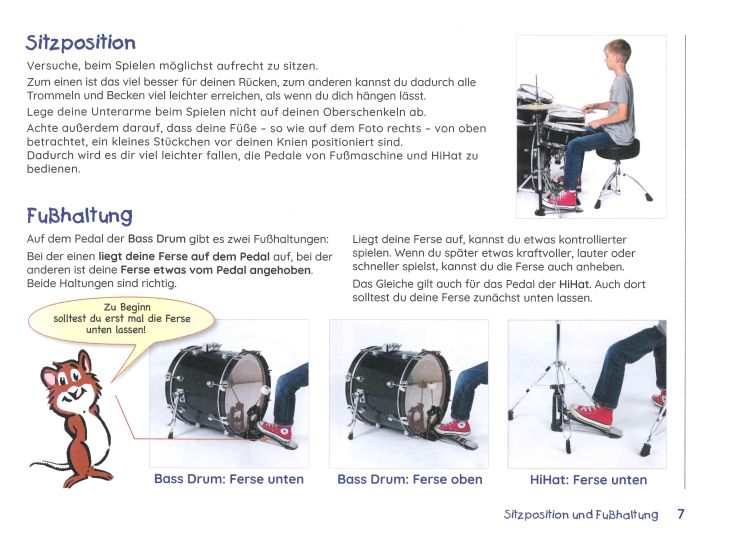 Sitzposition

Versuche, beim Spielen möglichst aufrecht zu sitzen.

Zum einen ist das viel besser für deinen Rücken, zum anderen kannst du dadurch alle Trommeln und Becken viel leichter erreichen, als wenn du dich hängen lässt.

Lege deine Unterarme beim Spielen nicht auf deinen Oberschenkeln ab.

Achte außerdem darauf, dass deine Füße – so wie auf dem Foto rechts – von oben betrachtet, ein kleines Stückchen vor deinen Knien positioniert sind.
Dadurch wird es dir viel leichter fallen, die Pedale von Fußmaschine und HiHat zu bedienen.

Fußhaltung

Auf dem Pedal der Bass Drum gibt es zwei Fußhaltungen:

Bei der einen liegt deine Ferse auf dem Pedal auf, bei der anderen ist deine Ferse etwas vom Pedal angehoben. Beide Haltungen sind richtig.

Liegt deine Ferse auf, kannst du etwas kontrollierter spielen. Wenn du später etwas kraftvoller, lauter oder schneller spielst, kannst du die Ferse auch anheben.

Das Gleiche gilt auch für das Pedal der HiHat. Auch dort solltest du deine Ferse zunächst unten lassen.

Zu Beginn solltest du erst mal die Ferse unten lassen!

Bass Drum: Ferse unten

Bass Drum: Ferse oben

HiHat: Ferse unten

Sitzposition und Fußhaltung 7